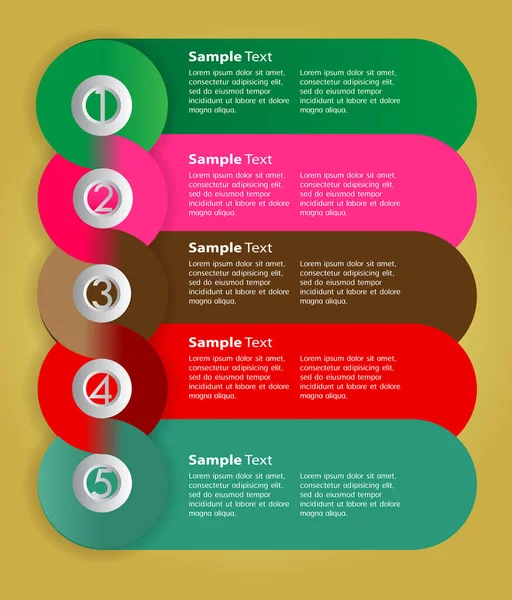 1

Sample Text

Lorem ipsum dolor sit amet, consectetur adipisicing elit, sed do eiusmod tempor incididunt ut labore et dolore magna aliqua.

Lorem ipsum dolor sit amet, consectetur adipisicing elit, sed do eiusmod tempor incididunt ut labore et dolore magna aliqua.

2

Sample Text

Lorem ipsum dolor sit amet, consectetur adipisicing elit, sed do eiusmod tempor incididunt ut labore et dolore magna aliqua.

Lorem ipsum dolor sit amet, consectetur adipisicing elit, sed do eiusmod tempor incididunt ut labore et dolore magna aliqua.

3

Sample Text

Lorem ipsum dolor sit amet, consectetur adipisicing elit, sed do eiusmod tempor incididunt ut labore et dolore magna aliqua.

Lorem ipsum dolor sit amet, consectetur adipisicing elit, sed do eiusmod tempor incididunt ut labore et dolore magna aliqua.

4

Sample Text

Lorem ipsum dolor sit amet, consectetur adipisicing elit, sed do eiusmod tempor incididunt ut labore et dolore magna aliqua.

Lorem ipsum dolor sit amet, consectetur adipisicing elit, sed do eiusmod tempor incididunt ut labore et dolore magna aliqua.

5

Sample Text

Lorem ipsum dolor sit amet, consectetur adipisicing elit, sed do eiusmod tempor incididunt ut labore et dolore magna aliqua.

Lorem ipsum dolor sit amet, consectetur adipisicing elit, sed do eiusmod tempor incididunt ut labore et dolore magna aliqua.