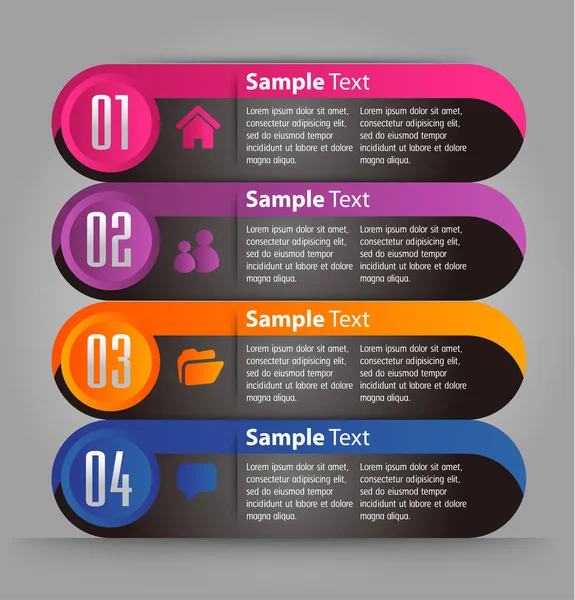 01

Sample Text

Lorem ipsum dolor sit amet, consectetur adipisicing elit, sed do eiusmod tempor incididunt ut labore et dolore magna aliqua.

Lorem ipsum dolor sit amet, consectetur adipisicing elit, sed do eiusmod tempor incididunt ut labore et dolore magna aliqua.

02

Sample Text

Lorem ipsum dolor sit amet, consectetur adipisicing elit, sed do eiusmod tempor incididunt ut labore et dolore magna aliqua.

Lorem ipsum dolor sit amet, consectetur adipisicing elit, sed do eiusmod tempor incididunt ut labore et dolore magna aliqua.

03

Sample Text

Lorem ipsum dolor sit amet, consectetur adipisicing elit, sed do eiusmod tempor incididunt ut labore et dolore magna aliqua.

Lorem ipsum dolor sit amet, consectetur adipisicing elit, sed do eiusmod tempor incididunt ut labore et dolore magna aliqua.

04

Sample Text

Lorem ipsum dolor sit amet, consectetur adipisicing elit, sed do eiusmod tempor incididunt ut labore et dolore magna aliqua.

Lorem ipsum dolor sit amet, consectetur adipisicing elit, sed do eiusmod tempor incididunt ut labore et dolore magna aliqua.