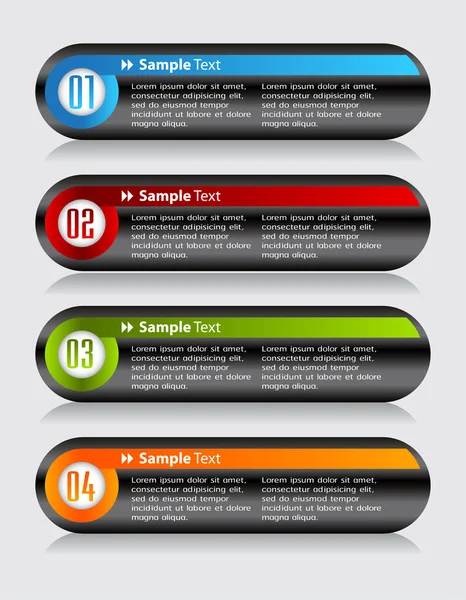 01

Sample Text

Lorem ipsum dolor sit amet, consectetur adipisicing elit, sed do eiusmod tempor incididunt ut labore et dolore magna aliqua.

Lorem ipsum dolor sit amet, consectetur adipisicing elit, sed do eiusmod tempor incididunt ut labore et dolore magna aliqua.

02

Sample Text

Lorem ipsum dolor sit amet, consectetur adipisicing elit, sed do eiusmod tempor incididunt ut labore et dolore magna aliqua.

Lorem ipsum dolor sit amet, consectetur adipisicing elit, sed do eiusmod tempor incididunt ut labore et dolore magna aliqua.

03

Sample Text

Lorem ipsum dolor sit amet, consectetur adipisicing elit, sed do eiusmod tempor incididunt ut labore et dolore magna aliqua.

Lorem ipsum dolor sit amet, consectetur adipisicing elit, sed do eiusmod tempor incididunt ut labore et dolore magna aliqua.

04

Sample Text

Lorem ipsum dolor sit amet, consectetur adipisicing elit, sed do eiusmod tempor incididunt ut labore et dolore magna aliqua.

Lorem ipsum dolor sit amet, consectetur adipisicing elit, sed do eiusmod tempor incididunt ut labore et dolore magna aliqua.