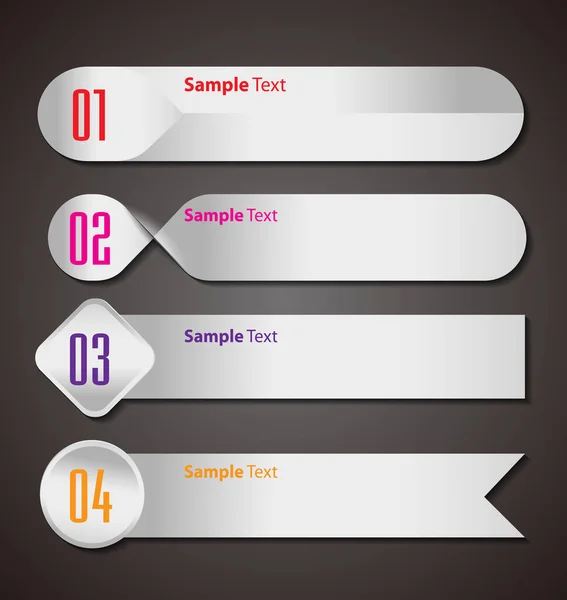 01
Sample Text

02
Sample Text

03
Sample Text

04
Sample Text