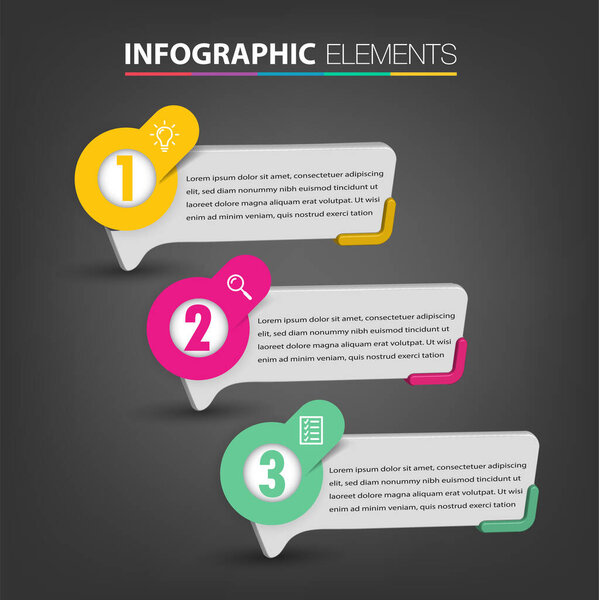 INFOGRAPHIC ELEMENTS

1

Lorem ipsum dolor sit amet, consectetuer adipiscing elit, sed diam nonummy nibh euismod tincidunt ut laoreet dolore magna aliquam erat volutpat. Ut wisi enim ad minim veniam, quis nostrud exerci tation

2

Lorem ipsum dolor sit amet, consectetuer adipiscing elit, sed diam nonummy nibh euismod tincidunt ut laoreet dolore magna aliquam erat volutpat. Ut wisi enim ad minim veniam, quis nostrud exerci tation

3

Lorem ipsum dolor sit amet, consectetuer adipiscing elit, sed diam nonummy nibh euismod tincidunt ut laoreet dolore magna aliquam erat volutpat. Ut wisi enim ad minim veniam, quis nostrud exerci tation