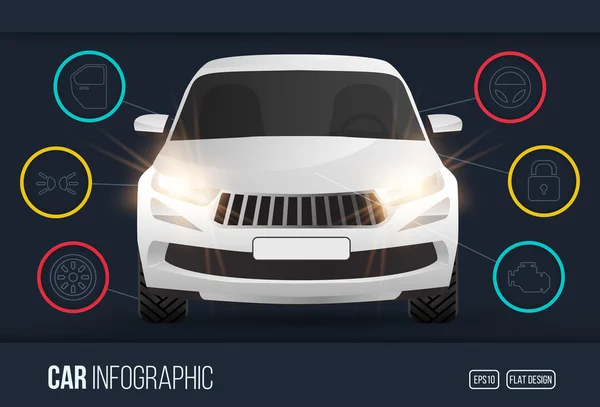 CAR INFOGRAPHIC

EPS10

FLAT DESIGN