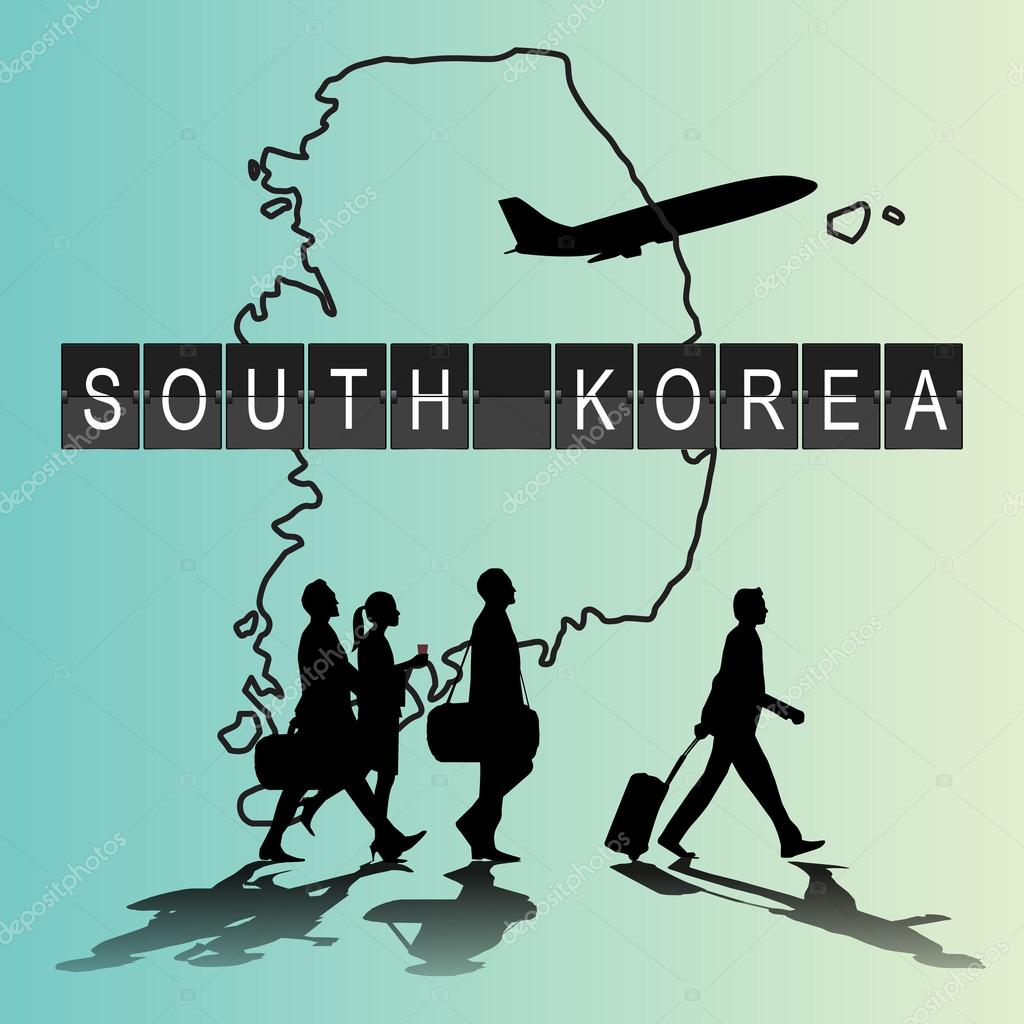 SOUTH KOREA

depositphotos