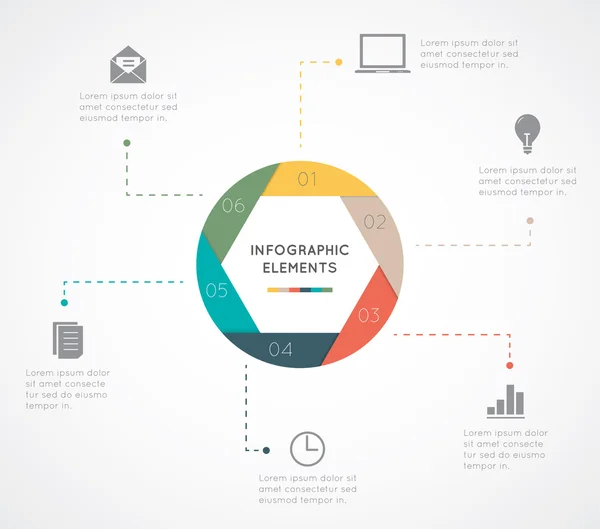 Lorem ipsum dolor sit amet consectetur sed eiusmod tempor in.

Lorem ipsum dolor sit amet consectetur sed eiusmod tempor in.

Lorem ipsum dolor sit amet consectetur sed eiusmod tempor in.

01
02
03
04
05
06

INFOGRAPHIC ELEMENTS

Lorem ipsum dolor sit amet consecte tur sed do eiusmo tempor in.

Lorem ipsum dolor sit amet consecte tur sed do eiusmo tempor in.

Lorem ipsum dolor sit amet consectetur sed eiusmod tempor in.