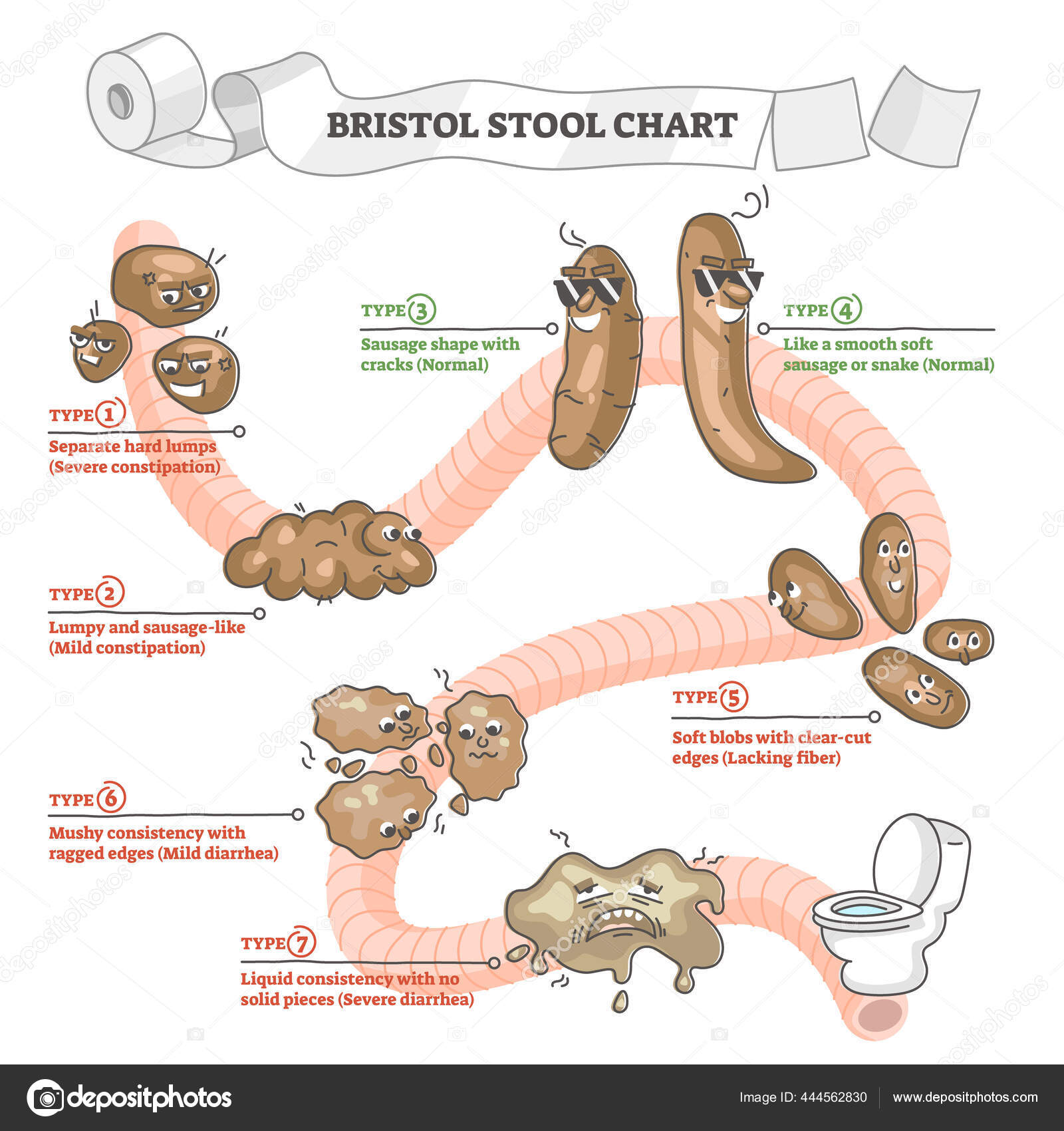 BRISTOL STOOL CHART

TYPE 1
Separate hard lumps (Severe constipation)

TYPE 2
Lumpy and sausage-like (Mild constipation)

TYPE 3
Sausage shape with cracks (Normal)

TYPE 4
Like a smooth soft sausage or snake (Normal)

TYPE 5
Soft blobs with clear-cut edges (Lacking fiber)

TYPE 6
Mushy consistency with ragged edges (Mild diarrhea)

TYPE 7
Liquid consistency with no solid pieces (Severe diarrhea)

depositphotos

Image ID: 444562830

www.depositphotos.com