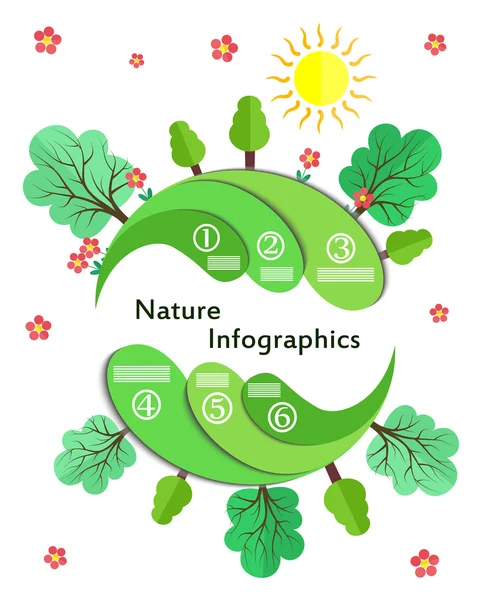 ①
②
③
Nature
Infographics
④
⑤
⑥