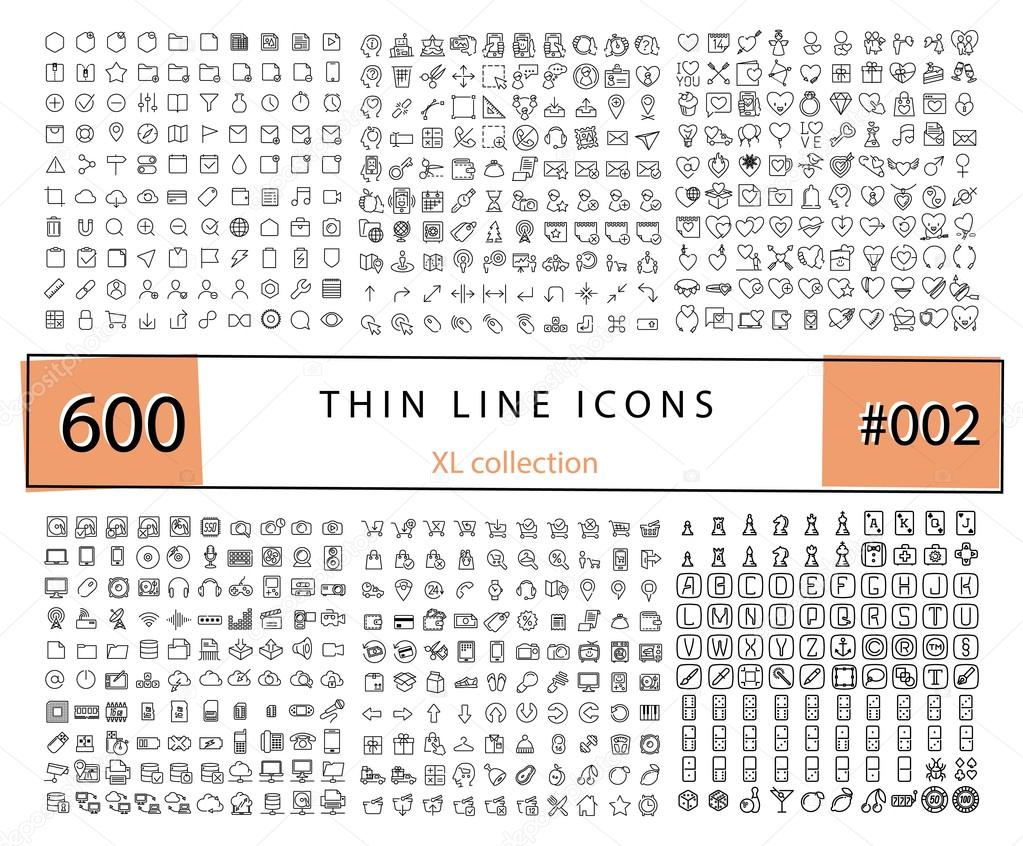 600

THIN LINE ICONS

XL collection

#002