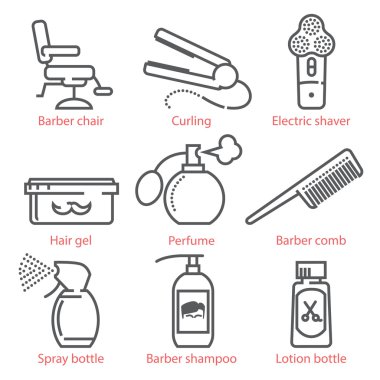 Barber chair
Curling
Electric shaver
Hair gel
Perfume
Barber comb
Spray bottle
Barber shampoo
Lotion bottle