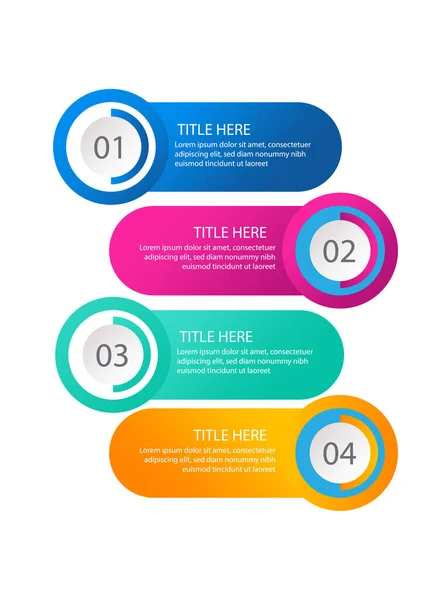 01

TITLE HERE
Lorem ipsum dolor sit amet, consectetuer adipiscing elit, sed diam nonummy nibh euismod tincidunt ut laoreet

TITLE HERE
Lorem ipsum dolor sit amet, consectetuer adipiscing elit, sed diam nonummy nibh euismod tincidunt ut laoreet

02

03

TITLE HERE
Lorem ipsum dolor sit amet, consectetuer adipiscing elit, sed diam nonummy nibh euismod tincidunt ut laoreet

TITLE HERE
Lorem ipsum dolor sit amet, consectetuer adipiscing elit, sed diam nonummy nibh euismod tincidunt ut laoreet

04