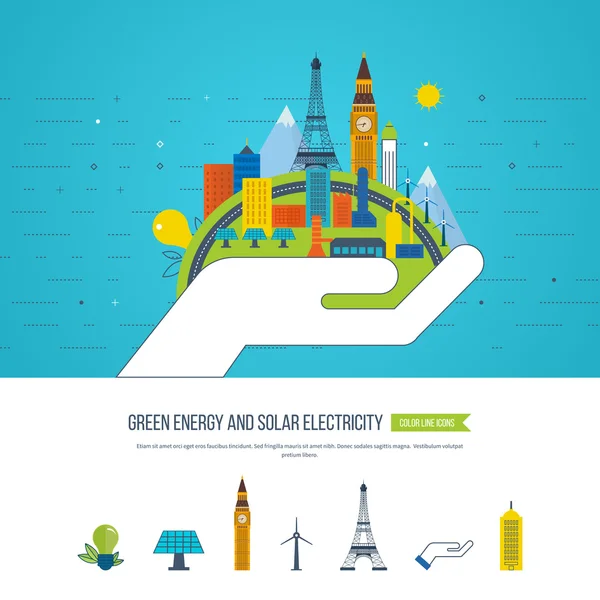 GREEN ENERGY AND SOLAR ELECTRICITY

COLOR LINE ICONS

Etiam sit amet orci eget eros faucibus tincidunt. Sed fringilla mauris sit amet nibh. Donec sodales sagittis magna. Vestibulum volutpat pretium libero.