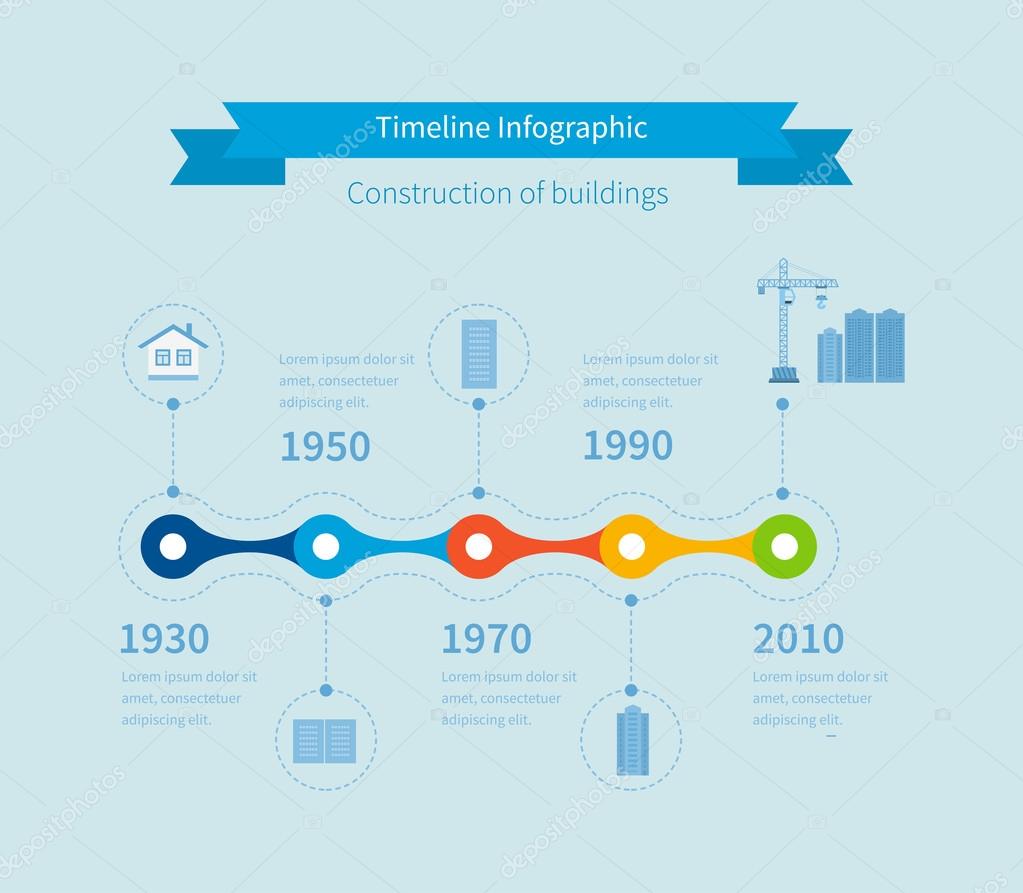 Timeline Infographic

Construction of buildings

Lorem ipsum dolor sit amet, consectetuer adipiscing elit.

1950

Lorem ipsum dolor sit amet, consectetuer adipiscing elit.

1990

1930

Lorem ipsum dolor sit amet, consectetuer adipiscing elit.

1970

Lorem ipsum dolor sit amet, consectetuer adipiscing elit.

2010

Lorem ipsum dolor sit amet, consectetuer adipiscing elit.

depositphotos