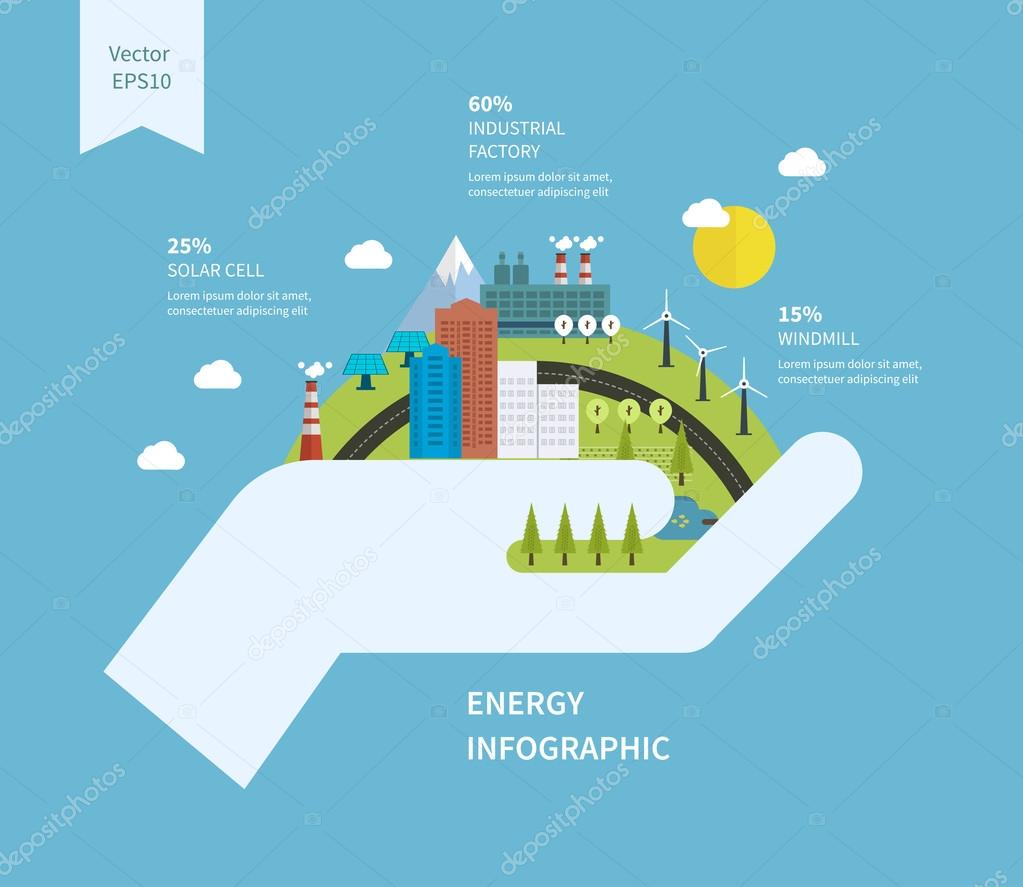 Vector
EPS10

60%
INDUSTRIAL
FACTORY
Lorem ipsum dolor sit amet, consectetuer adipiscing elit

25%
SOLAR CELL
Lorem ipsum dolor sit amet, consectetuer adipiscing elit

15%
WINDMILL
Lorem ipsum dolor sit amet, consectetuer adipiscing elit

ENERGY
INFOGRAPHIC

depositphotos