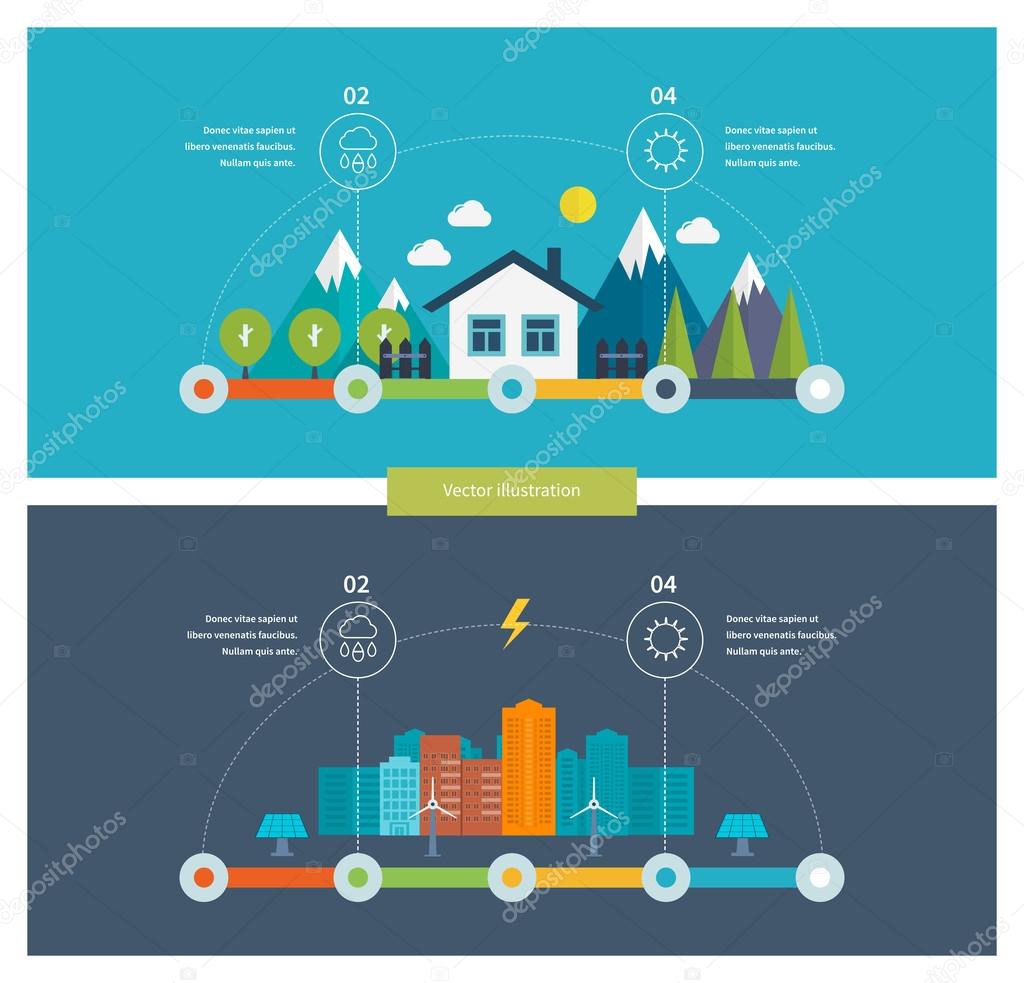 02

Donec vitae sapien ut libero venenatis faucibus. Nullam quis ante.

04

Donec vitae sapien ut libero venenatis faucibus. Nullam quis ante.

Vector illustration

02

Donec vitae sapien ut libero venenatis faucibus. Nullam quis ante.

04

Donec vitae sapien ut libero venenatis faucibus. Nullam quis ante.

depositphotos