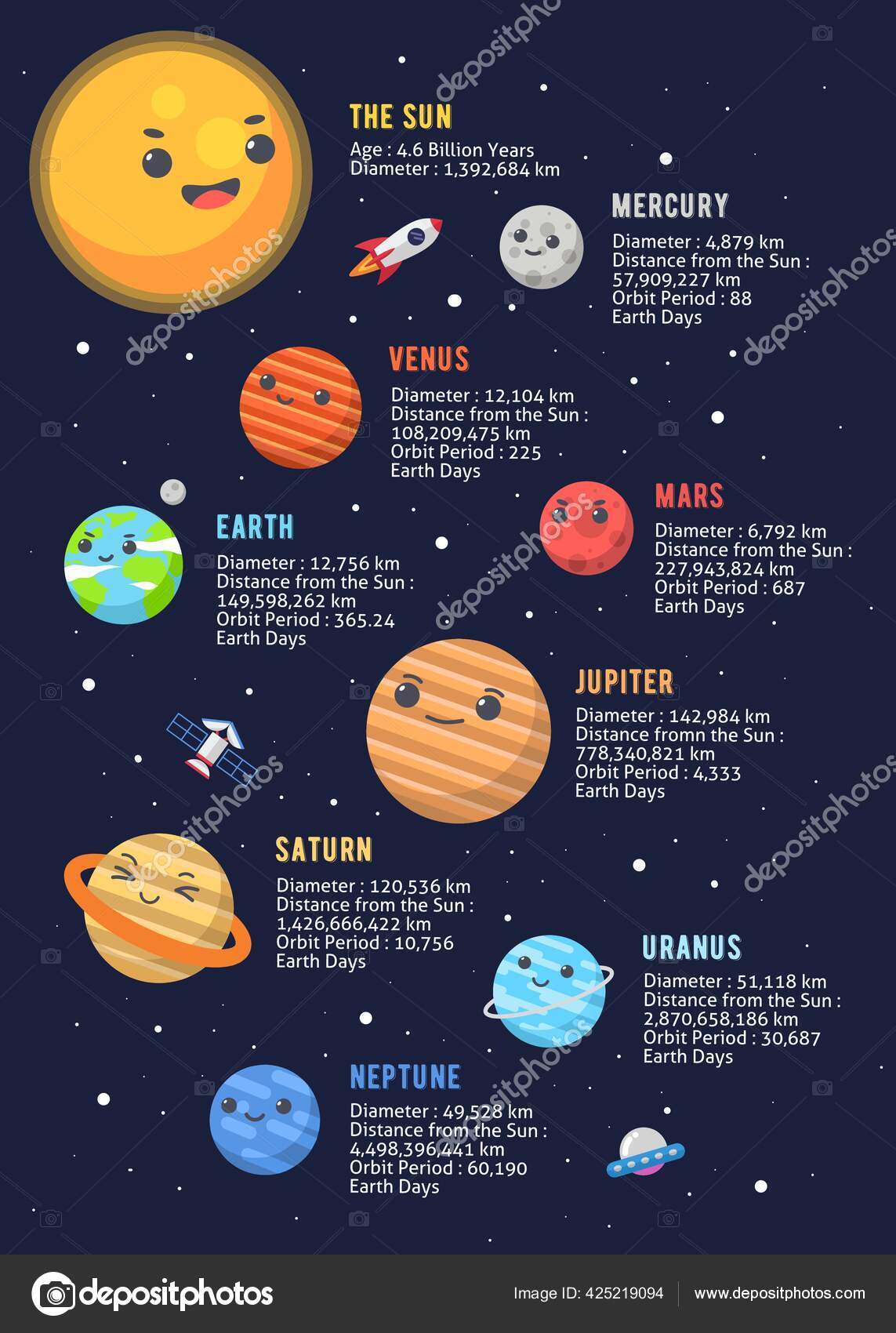 THE SUN
Age : 4.6 Billion Years
Diameter : 1,392,684 km

MERCURY
Diameter : 4,879 km
Distance from the Sun : 57,909,227 km
Orbit Period : 88 Earth Days

VENUS
Diameter : 12,104 km
Distance from the Sun : 108,209,475 km
Orbit Period : 225 Earth Days

MARS
Diameter : 6,792 km
Distance from the Sun : 227,943,824 km
Orbit Period : 687 Earth Days

EARTH
Diameter : 12,756 km
Distance from the Sun : 149,598,262 km
Orbit Period : 365.24 Earth Days

JUPITER
Diameter : 142,984 km
Distance fromn the Sun : 778,340,821 km
Orbit Period : 4,333 Earth Days

SATURN
Diameter : 120,536 km
Distance from the Sun : 1,426,666,422 km
Orbit Period : 10,756 Earth Days

URANUS
Diameter : 51,118 km
Distance from the Sun : 2,870,658,186 km
Orbit Period : 30,687 Earth Days

NEPTUNE
Diameter : 49,528 km
Distance from the Sun : 4,498,396,441 km
Orbit Period : 60,190 Earth Days

depositphotos

depositphotos Image ID: 425219094 www.depositphotos.com