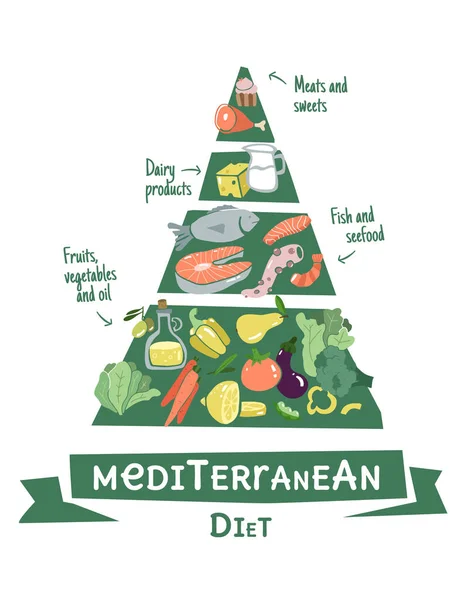 Meats and sweets

Dairy products

Fish and seefood

Fruits, vegetables and oil

MEDITERRANEAN

DIET