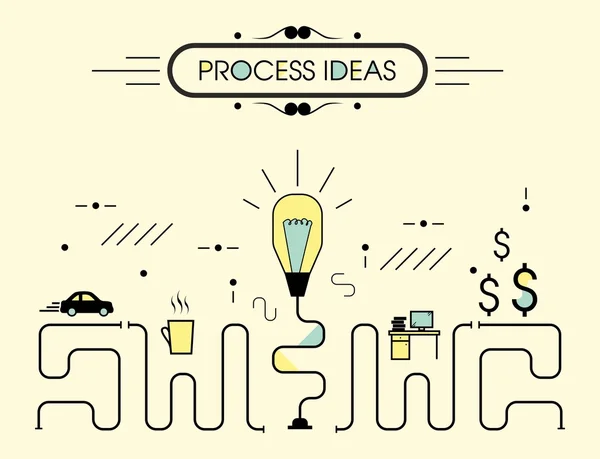 PROCESS IDEAS

$
$ $