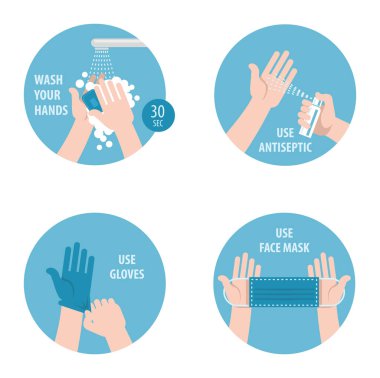 WASH YOUR HANDS

30 SEC

USE ANTISEPTIC

USE GLOVES

USE FACE MASK