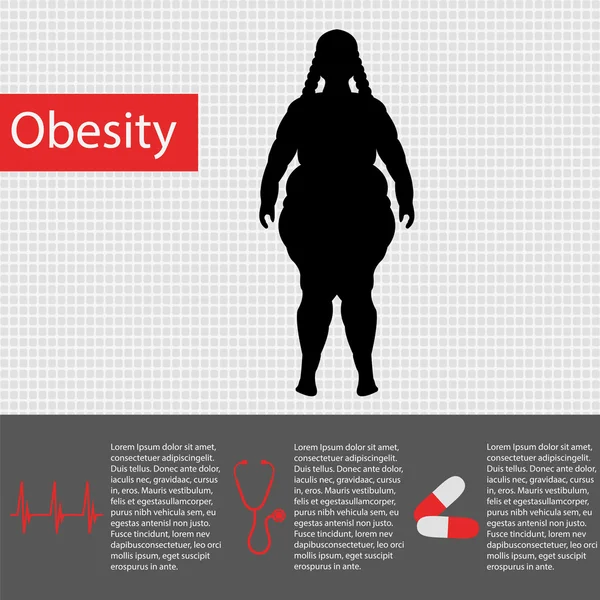 Obesity

Lorem Ipsum dolor sit amet, consectetuer adipiscingelit. Duis tellus. Donec ante dolor, iaculis nec, gravidaac, cursus in, eros. Mauris vestibulum, felis et egestasullamcorper, purus nibh vehicula sem, eu egestas antenisl non justo. Fusce tincidunt, lorem nev dapibusconsectetuer, leo orci mollis ipsum, eget suscipit erospurus in ante.

Lorem Ipsum dolor sit amet, consectetuer adipiscingelit. Duis tellus. Donec ante dolor, iaculis nec, gravidaac, cursus in, eros. Mauris vestibulum, felis et egestasullamcorper, purus nibh vehicula sem, eu egestas antenisl non justo. Fusce tincidunt, lorem nev dapibusconsectetuer, leo orci mollis ipsum, eget suscipit erospurus in ante.

Lorem Ipsum dolor sit amet, consectetuer adipiscingelit. Duis tellus. Donec ante dolor, iaculis nec, gravidaac, cursus in, eros. Mauris vestibulum, felis et egestasullamcorper, purus nibh vehicula sem, eu egestas antenisl non justo. Fusce tincidunt, lorem nev dapibusconsectetuer, leo orci mollis ipsum, eget suscipit erospurus in ante.