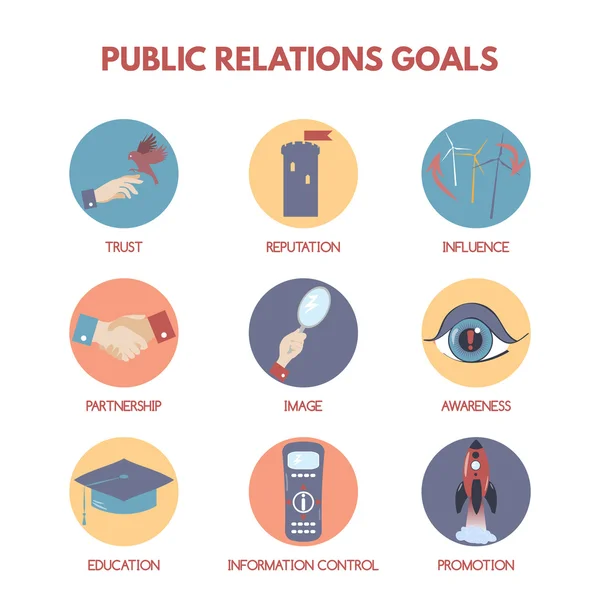 PUBLIC RELATIONS GOALS

TRUST

REPUTATION

INFLUENCE

PARTNERSHIP

IMAGE

AWARENESS

EDUCATION

INFORMATION CONTROL

PROMOTION