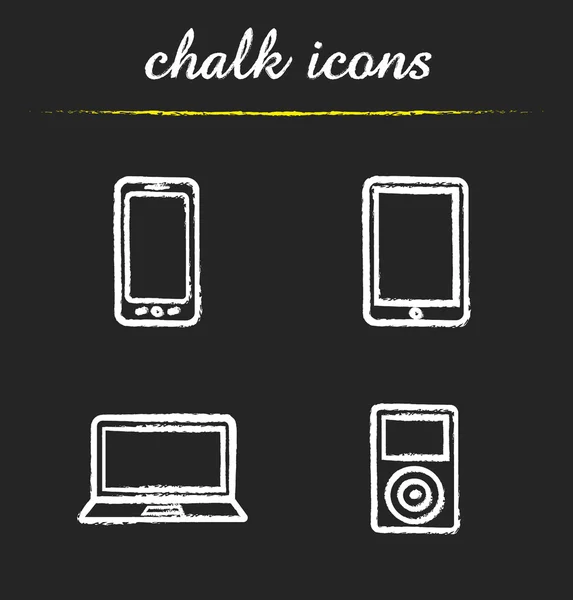 chalk icons