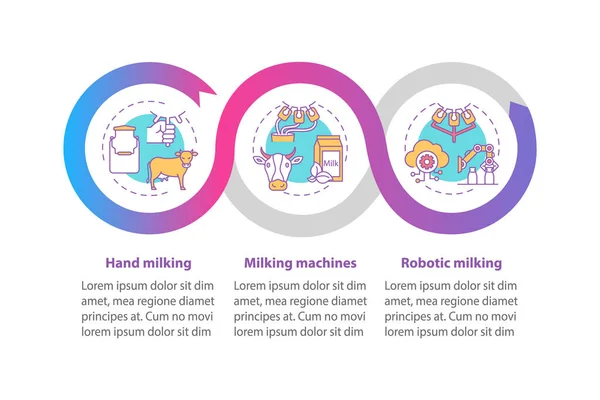 Milk

Hand milking

Lorem ipsum dolor sit dim amet, mea regione diamet principes at. Cum no movi lorem ipsum dolor sit dim

Milking machines

Lorem ipsum dolor sit dim amet, mea regione diamet principes at. Cum no movi lorem ipsum dolor sit dim

Robotic milking

Lorem ipsum dolor sit dim amet, mea regione diamet principes at. Cum no movi lorem ipsum dolor sit dim