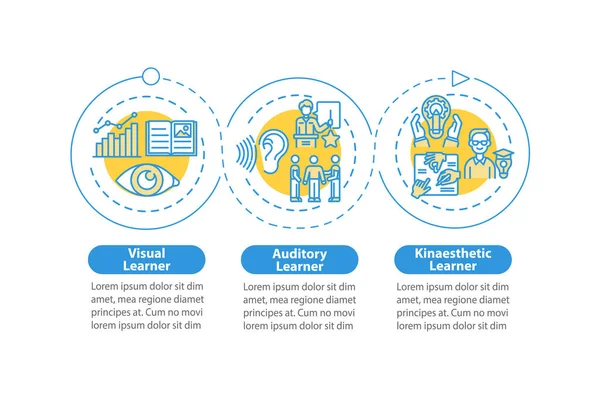 Visual Learner

Lorem ipsum dolor sit dim amet, mea regione diamet principes at. Cum no movi lorem ipsum dolor sit dim

Auditory Learner

Lorem ipsum dolor sit dim amet, mea regione diamet principes at. Cum no movi lorem ipsum dolor sit dim

Kinaesthetic Learner

Lorem ipsum dolor sit dim amet, mea regione diamet principes at. Cum no movi lorem ipsum dolor sit dim