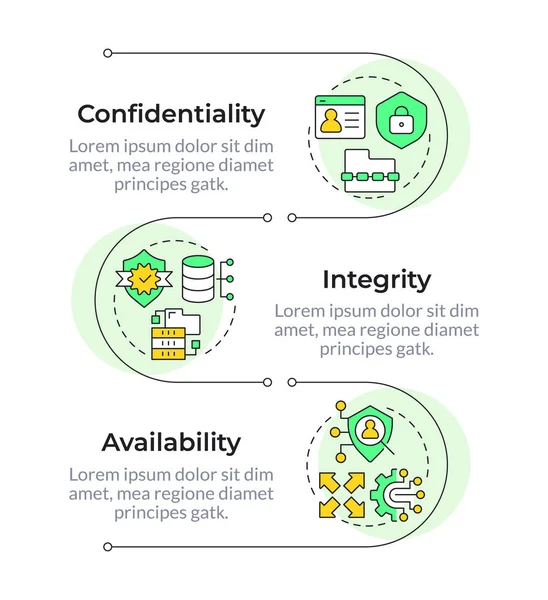 Confidentiality

Lorem ipsum dolor sit dim amet, mea regione diamet principes gatk.

Integrity

Lorem ipsum dolor sit dim amet, mea regione diamet principes gatk.

Availability

Lorem ipsum dolor sit dim amet, mea regione diamet principes gatk.