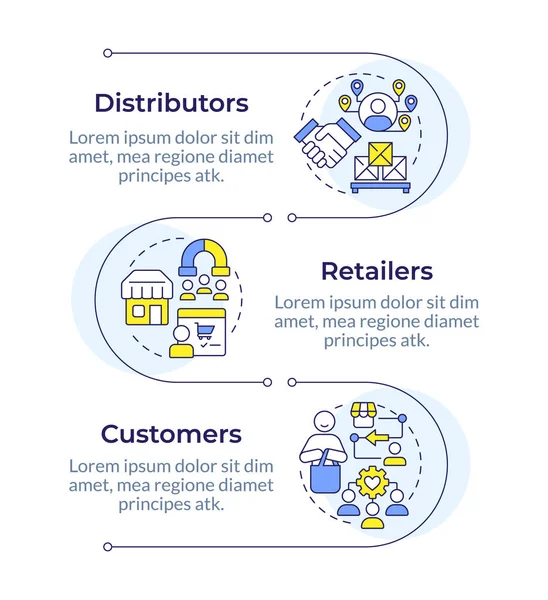 Distributors

Lorem ipsum dolor sit dim amet, mea regione diamet principes atk.

Retailers

Lorem ipsum dolor sit dim amet, mea regione diamet principes atk.

Customers

Lorem ipsum dolor sit dim amet, mea regione diamet principes atk.