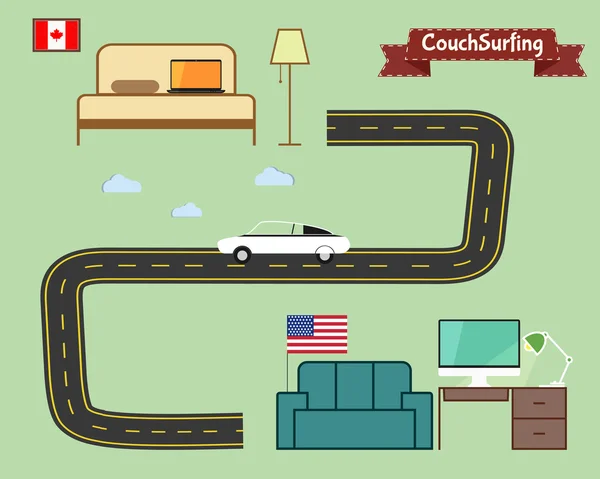 CouchSurfing