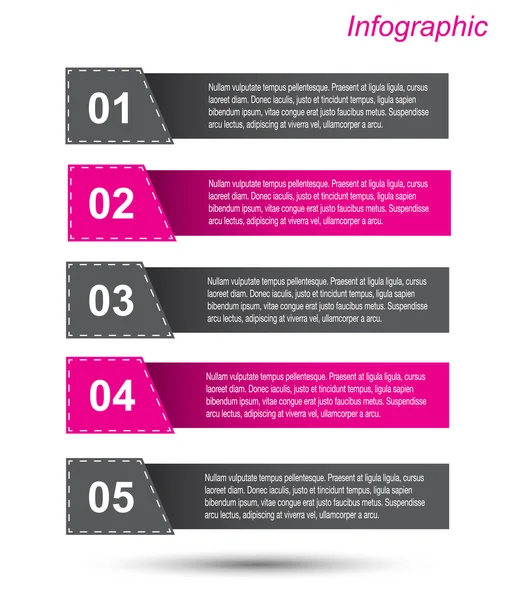 Infographic

01

Nullam vulputate tempus pellentesque. Praesent at ligula ligula, cursus laoreet diam. Donec iaculis, justo et tincidunt tempus, ligula sapien bibendum ipsum, vitae congue erat justo faucibus metus. Suspendisse arcu lectus, adipiscing at viverra vel, ullamcorper a arcu.

02

Nullam vulputate tempus pellentesque. Praesent at ligula ligula, cursus laoreet diam. Donec iaculis, justo et tincidunt tempus, ligula sapien bibendum ipsum, vitae congue erat justo faucibus metus. Suspendisse arcu lectus, adipiscing at viverra vel, ullamcorper a arcu.

03

Nullam vulputate tempus pellentesque. Praesent at ligula ligula, cursus laoreet diam. Donec iaculis, justo et tincidunt tempus, ligula sapien bibendum ipsum, vitae congue erat justo faucibus metus. Suspendisse arcu lectus, adipiscing at viverra vel, ullamcorper a arcu.

04

Nullam vulputate tempus pellentesque. Praesent at ligula ligula, cursus laoreet diam. Donec iaculis, justo et tincidunt tempus, ligula sapien bibendum ipsum, vitae congue erat justo faucibus metus. Suspendisse arcu lectus, adipiscing at viverra vel, ullamcorper a arcu.

05

Nullam vulputate tempus pellentesque. Praesent at ligula ligula, cursus laoreet diam. Donec iaculis, justo et tincidunt tempus, ligula sapien bibendum ipsum, vitae congue erat justo faucibus metus. Suspendisse arcu lectus, adipiscing at viverra vel, ullamcorper a arcu.