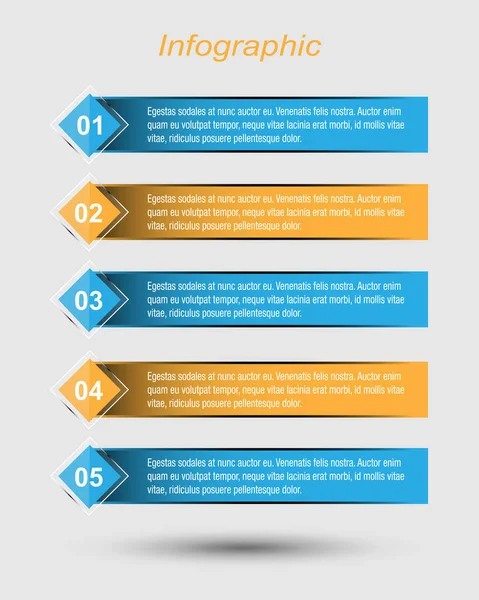 Infographic

01

Egestas sodales at nunc auctor eu. Venenatis felis nostra. Auctor enim quam eu volutpat tempor, neque vitae lacinia erat morbi, id mollis vitae vitae, ridiculus posuere pellentesque dolor.

02

Egestas sodales at nunc auctor eu. Venenatis felis nostra. Auctor enim quam eu volutpat tempor, neque vitae lacinia erat morbi, id mollis vitae vitae, ridiculus posuere pellentesque dolor.

03

Egestas sodales at nunc auctor eu. Venenatis felis nostra. Auctor enim quam eu volutpat tempor, neque vitae lacinia erat morbi, id mollis vitae vitae, ridiculus posuere pellentesque dolor.

04

Egestas sodales at nunc auctor eu. Venenatis felis nostra. Auctor enim quam eu volutpat tempor, neque vitae lacinia erat morbi, id mollis vitae vitae, ridiculus posuere pellentesque dolor.

05

Egestas sodales at nunc auctor eu. Venenatis felis nostra. Auctor enim quam eu volutpat tempor, neque vitae lacinia erat morbi, id mollis vitae vitae, ridiculus posuere pellentesque dolor.