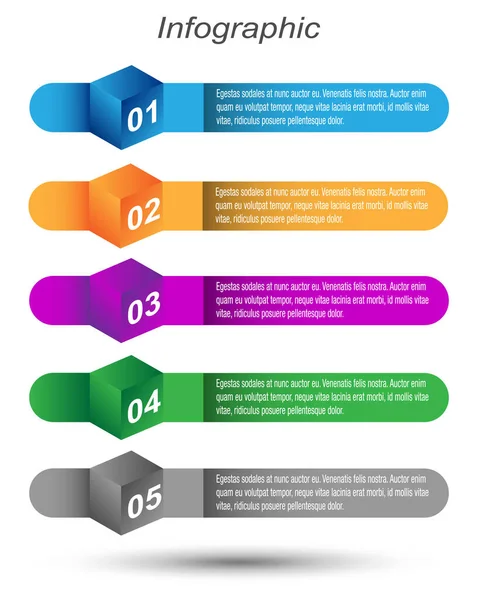 Infographic

01

Egestas sodales at nunc auctor eu. Venenatis felis nostra. Auctor enim quam eu volutpat tempor, neque vitae lacinia erat morbi, id mollis vitae vitae, ridiculus posuere pellentesque dolor.

02

Egestas sodales at nunc auctor eu. Venenatis felis nostra. Auctor enim quam eu volutpat tempor, neque vitae lacinia erat morbi, id mollis vitae vitae, ridiculus posuere pellentesque dolor.

03

Egestas sodales at nunc auctor eu. Venenatis felis nostra. Auctor enim quam eu volutpat tempor, neque vitae lacinia erat morbi, id mollis vitae vitae, ridiculus posuere pellentesque dolor.

04

Egestas sodales at nunc auctor eu. Venenatis felis nostra. Auctor enim quam eu volutpat tempor, neque vitae lacinia erat morbi, id mollis vitae vitae, ridiculus posuere pellentesque dolor.

05

Egestas sodales at nunc auctor eu. Venenatis felis nostra. Auctor enim quam eu volutpat tempor, neque vitae lacinia erat morbi, id mollis vitae vitae, ridiculus posuere pellentesque dolor.