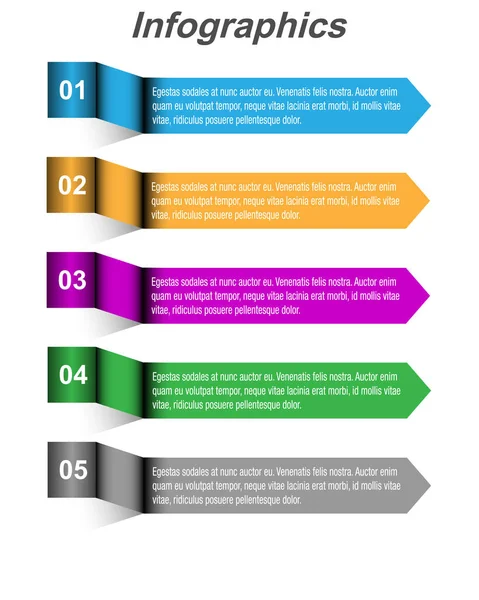 Infographics

01

Egestas sodales at nunc auctor eu. Venenatis felis nostra. Auctor enim quam eu volutpat tempor, neque vitae lacinia erat morbi, id mollis vitae vitae, ridiculus posuere pellentesque dolor.

02

Egestas sodales at nunc auctor eu. Venenatis felis nostra. Auctor enim quam eu volutpat tempor, neque vitae lacinia erat morbi, id mollis vitae vitae, ridiculus posuere pellentesque dolor.

03

Egestas sodales at nunc auctor eu. Venenatis felis nostra. Auctor enim quam eu volutpat tempor, neque vitae lacinia erat morbi, id mollis vitae vitae, ridiculus posuere pellentesque dolor.

04

Egestas sodales at nunc auctor eu. Venenatis felis nostra. Auctor enim quam eu volutpat tempor, neque vitae lacinia erat morbi, id mollis vitae vitae, ridiculus posuere pellentesque dolor.

05

Egestas sodales at nunc auctor eu. Venenatis felis nostra. Auctor enim quam eu volutpat tempor, neque vitae lacinia erat morbi, id mollis vitae vitae, ridiculus posuere pellentesque dolor.