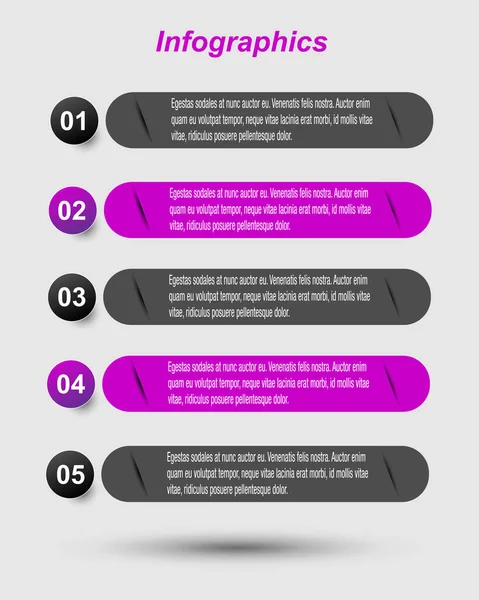 Infographics

01
Egestas sodales at nunc auctor eu. Venenatis felis nostra. Auctor enim quam eu volutpat tempor, neque vitae lacinia erat morbi, id mollis vitae vitae, ridiculus posuere pellentesque dolor.

02
Egestas sodales at nunc auctor eu. Venenatis felis nostra. Auctor enim quam eu volutpat tempor, neque vitae lacinia erat morbi, id mollis vitae vitae, ridiculus posuere pellentesque dolor.

03
Egestas sodales at nunc auctor eu. Venenatis felis nostra. Auctor enim quam eu volutpat tempor, neque vitae lacinia erat morbi, id mollis vitae vitae, ridiculus posuere pellentesque dolor.

04
Egestas sodales at nunc auctor eu. Venenatis felis nostra. Auctor enim quam eu volutpat tempor, neque vitae lacinia erat morbi, id mollis vitae vitae, ridiculus posuere pellentesque dolor.

05
Egestas sodales at nunc auctor eu. Venenatis felis nostra. Auctor enim quam eu volutpat tempor, neque vitae lacinia erat morbi, id mollis vitae vitae, ridiculus posuere pellentesque dolor.