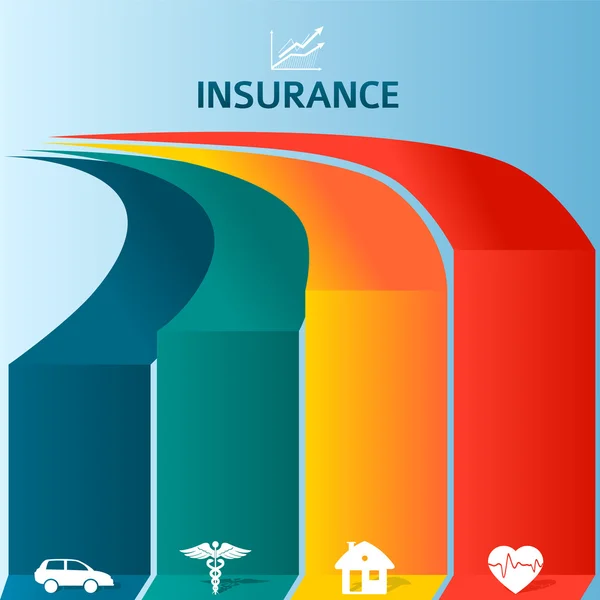 INSURANCE