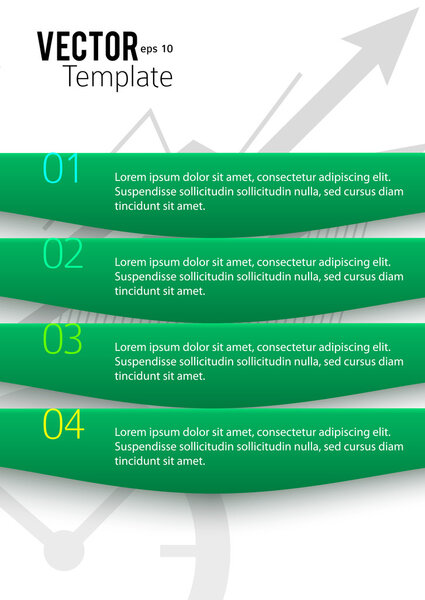 VECTOR eps 10
Template

01
Lorem ipsum dolor sit amet, consectetur adipiscing elit. Suspendisse sollicitudin sollicitudin nulla, sed cursus diam tincidunt sit amet.

02
Lorem ipsum dolor sit amet, consectetur adipiscing elit. Suspendisse sollicitudin sollicitudin nulla, sed cursus diam tincidunt sit amet.

03
Lorem ipsum dolor sit amet, consectetur adipiscing elit. Suspendisse sollicitudin sollicitudin nulla, sed cursus diam tincidunt sit amet.

04
Lorem ipsum dolor sit amet, consectetur adipiscing elit. Suspendisse sollicitudin sollicitudin nulla, sed cursus diam tincidunt sit amet.