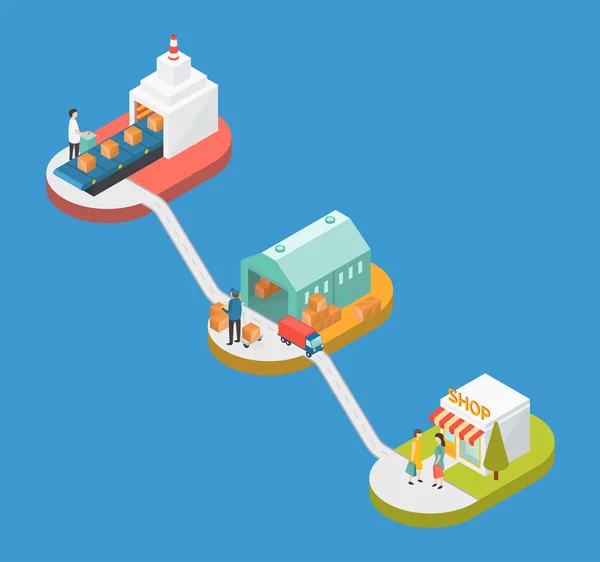 SHOP