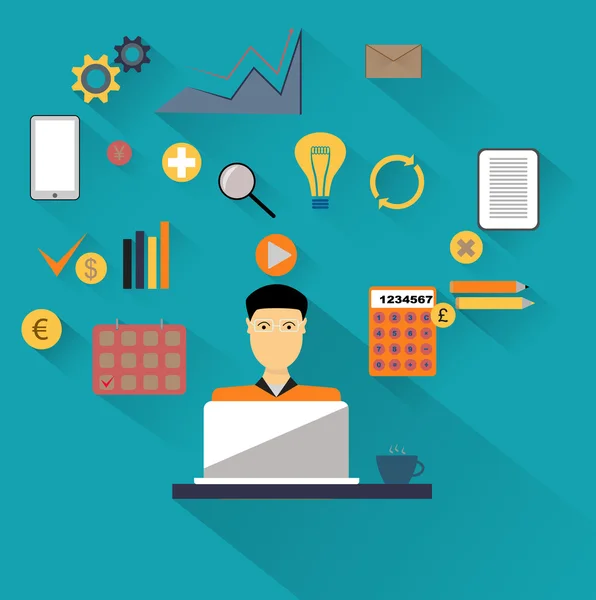 ¥

$

€

1234567

£

1 2 3 C
4 5 6 ×
7 8 9 −
0 = + ÷