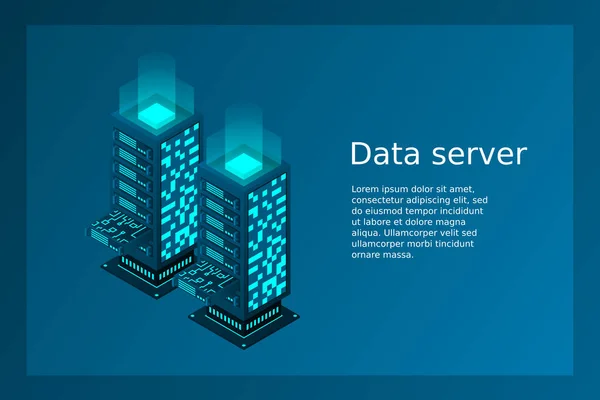 Data server

Lorem ipsum dolor sit amet, consectetur adipiscing elit, sed do eiusmod tempor incididunt ut labore et dolore magna aliqua. Ullamcorper velit sed ullamcorper morbi tincidunt ornare massa.