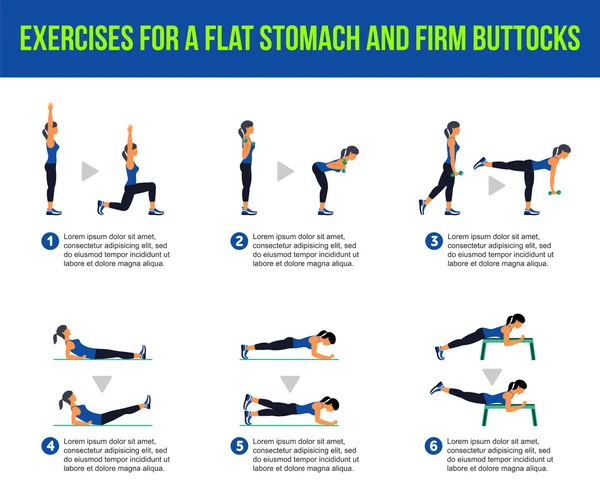 EXERCISES FOR A FLAT STOMACH AND FIRM BUTTOCKS

1 Lorem ipsum dolor sit amet, consectetur adipisicing elit, sed do eiusmod tempor incididunt ut labore et dolore magna aliqua.

2 Lorem ipsum dolor sit amet, consectetur adipisicing elit, sed do eiusmod tempor incididunt ut labore et dolore magna aliqua.

3 Lorem ipsum dolor sit amet, consectetur adipisicing elit, sed do eiusmod tempor incididunt ut labore et dolore magna aliqua.

4 Lorem ipsum dolor sit amet, consectetur adipisicing elit, sed do eiusmod tempor incididunt ut labore et dolore magna aliqua.

5 Lorem ipsum dolor sit amet, consectetur adipisicing elit, sed do eiusmod tempor incididunt ut labore et dolore magna aliqua.

6 Lorem ipsum dolor sit amet, consectetur adipisicing elit, sed do eiusmod tempor incididunt ut labore et dolore magna aliqua.