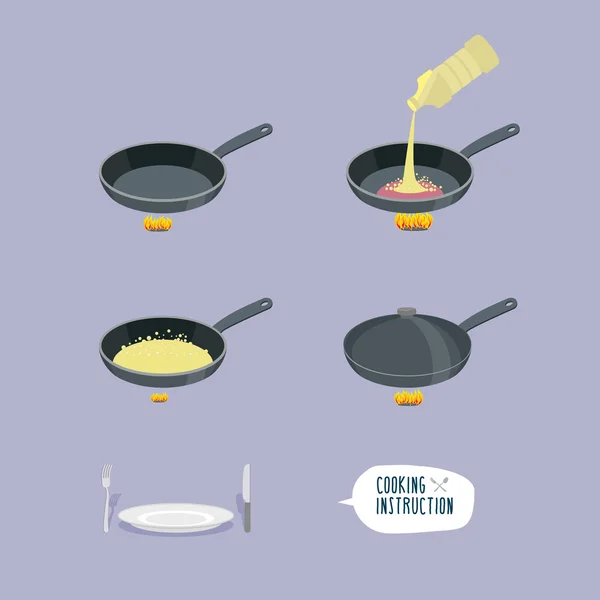 COOKING
INSTRUCTION