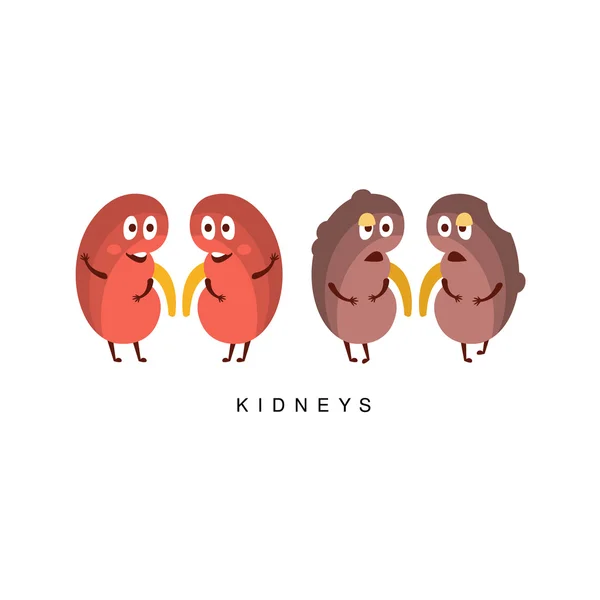 KIDNEYS