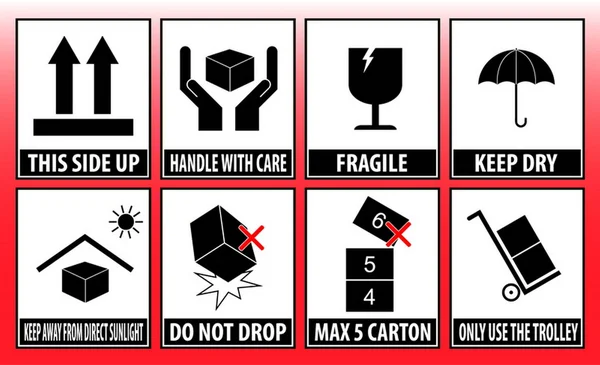 THIS SIDE UP

HANDLE WITH CARE

FRAGILE

KEEP DRY

KEEP AWAY FROM DIRECT SUNLIGHT

DO NOT DROP

6
5
4
MAX 5 CARTON

ONLY USE THE TROLLEY