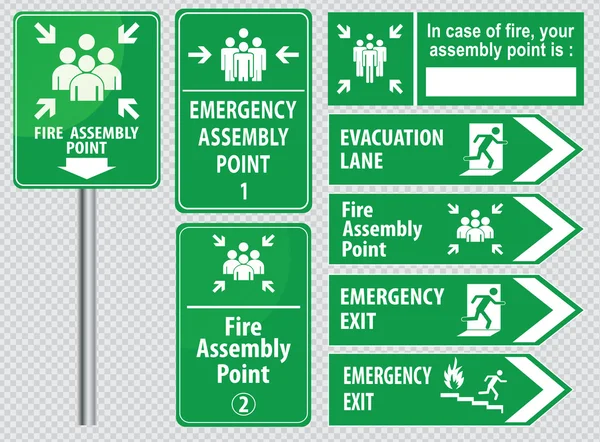 FIRE ASSEMBLY POINT

EMERGENCY ASSEMBLY POINT 1

Fire Assembly Point ②

In case of fire, your assembly point is :

EVACUATION LANE

Fire Assembly Point

EMERGENCY EXIT

EMERGENCY EXIT