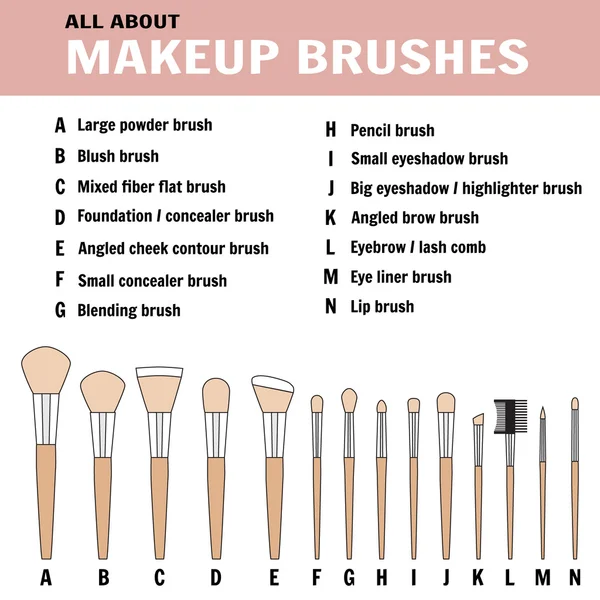 ALL ABOUT
MAKEUP BRUSHES

A Large powder brush
B Blush brush
C Mixed fiber flat brush
D Foundation / concealer brush
E Angled cheek contour brush
F Small concealer brush
G Blending brush

H Pencil brush
I Small eyeshadow brush
J Big eyeshadow / highlighter brush
K Angled brow brush
L Eyebrow / lash comb
M Eye liner brush
N Lip brush

A B C D E F G H I J K L M N