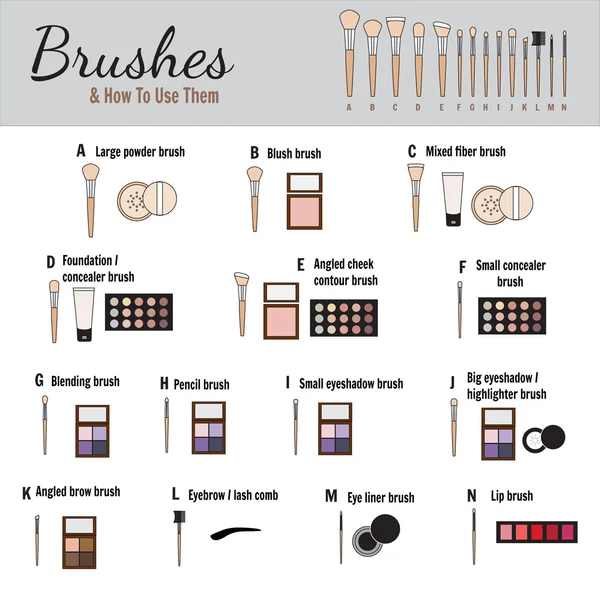 Brushes
& How To Use Them

A B C D E F G H I J K L M N

A Large powder brush

B Blush brush

C Mixed fiber brush

D Foundation / concealer brush

E Angled cheek contour brush

F Small concealer brush

G Blending brush

H Pencil brush

I Small eyeshadow brush

J Big eyeshadow / highlighter brush

K Angled brow brush

L Eyebrow / lash comb

M Eye liner brush

N Lip brush