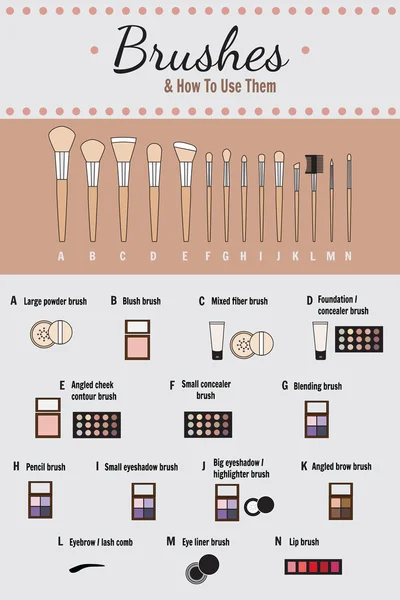 Brushes
& How To Use Them

A B C D E F G H I J K L M N

A Large powder brush

B Blush brush

C Mixed fiber brush

D Foundation / concealer brush

E Angled cheek contour brush

F Small concealer brush

G Blending brush

H Pencil brush

I Small eyeshadow brush

J Big eyeshadow / highlighter brush

K Angled brow brush

L Eyebrow / lash comb

M Eye liner brush

N Lip brush