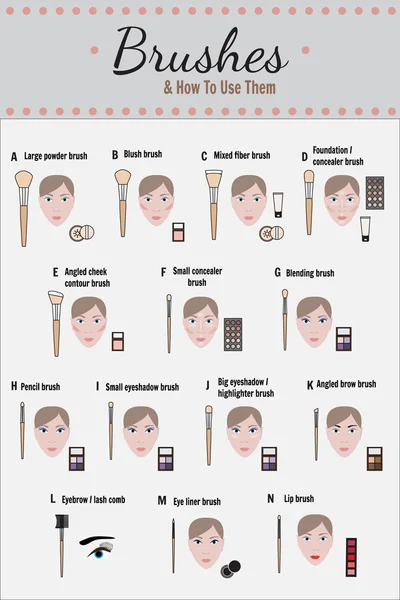 Brushes
& How To Use Them

A Large powder brush

B Blush brush

C Mixed fiber brush

D Foundation / concealer brush

E Angled cheek contour brush

F Small concealer brush

G Blending brush

H Pencil brush

I Small eyeshadow brush

J Big eyeshadow / highlighter brush

K Angled brow brush

L Eyebrow / lash comb

M Eye liner brush

N Lip brush