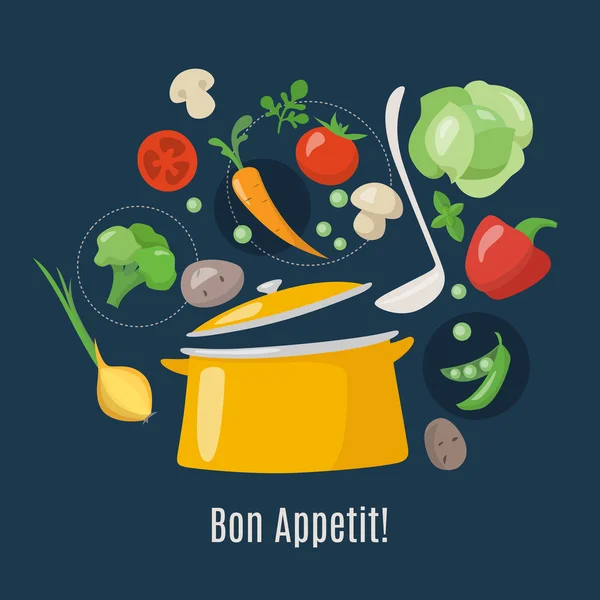 Bon Appetit!