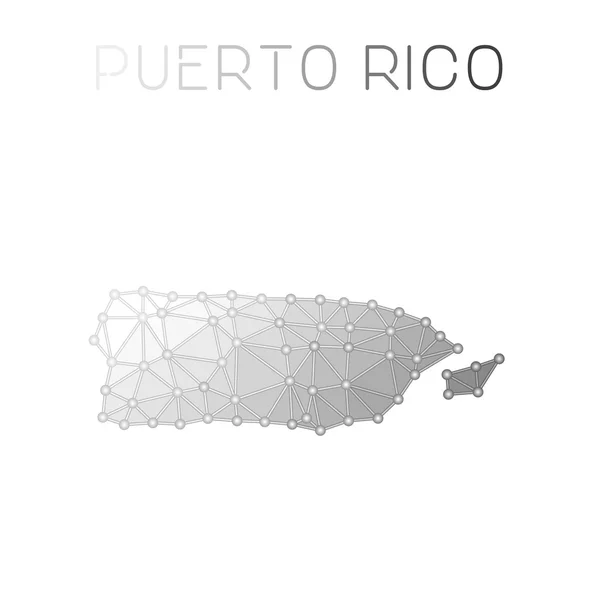 PUERTO RICO